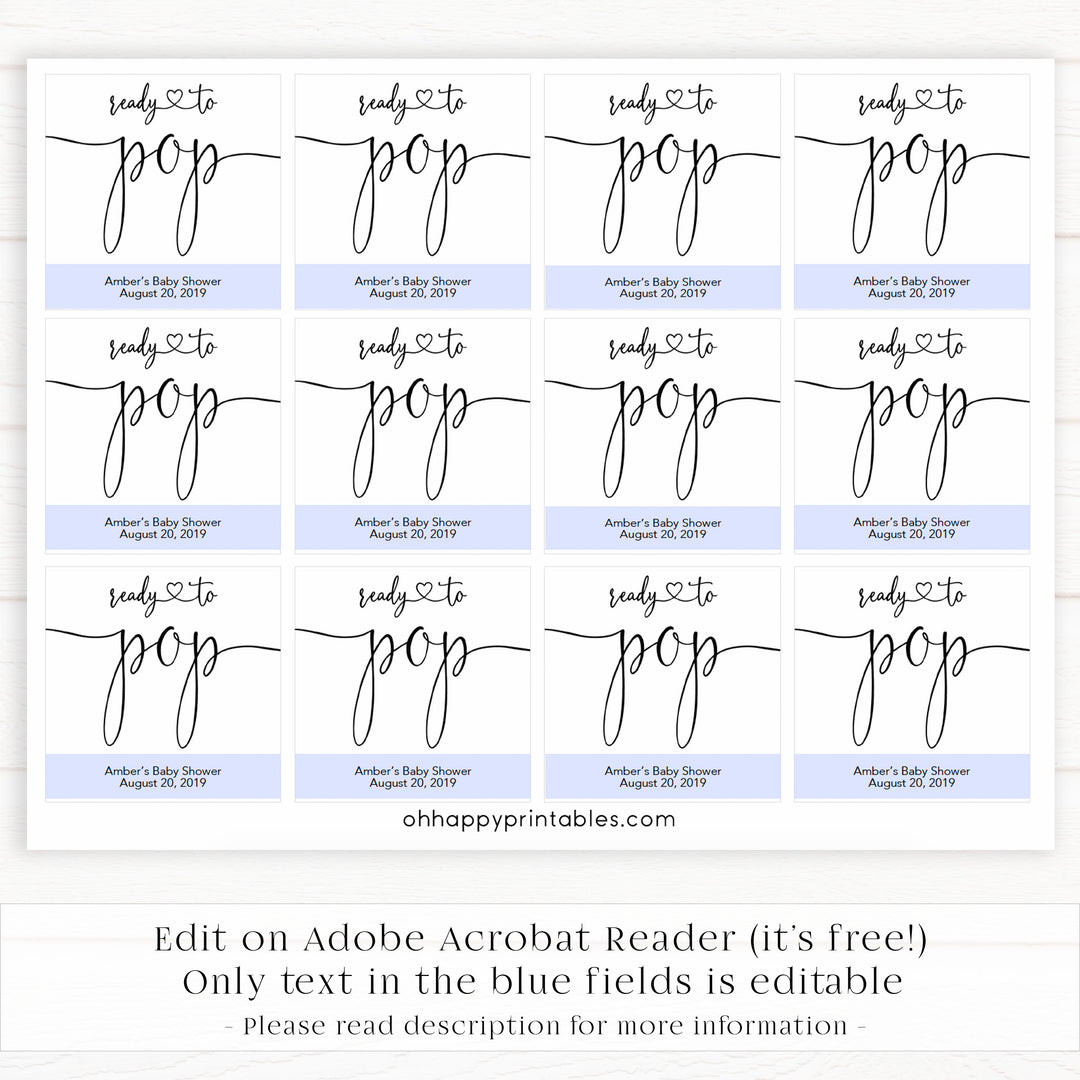 ready to
pop
Amber's Baby Shower
August 20, 2019

ready to
pop
Amber's Baby Shower
August 20, 2019

ready to
pop
Amber's Baby Shower
August 20, 2019

ready to
pop
Amber's Baby Shower
August 20, 2019

ready to
pop
Amber's Baby Shower
August 20, 2019

ready to
pop
Amber's Baby Shower
August 20, 2019

ready to
pop
Amber's Baby Shower
August 20, 2019

ready to
pop
Amber's Baby Shower
August 20, 2019

ready to
pop
Amber's Baby Shower
August 20, 2019

ready to
pop
Amber's Baby Shower
August 20, 2019

ready to
pop
Amber's Baby Shower
August 20, 2019

ready to
pop
Amber's Baby Shower
August 20, 2019

ohhappyprintables.com

Edit on Adobe Acrobat Reader (it's free!)
Only text in the blue fields is editable
- Please read description for more information -